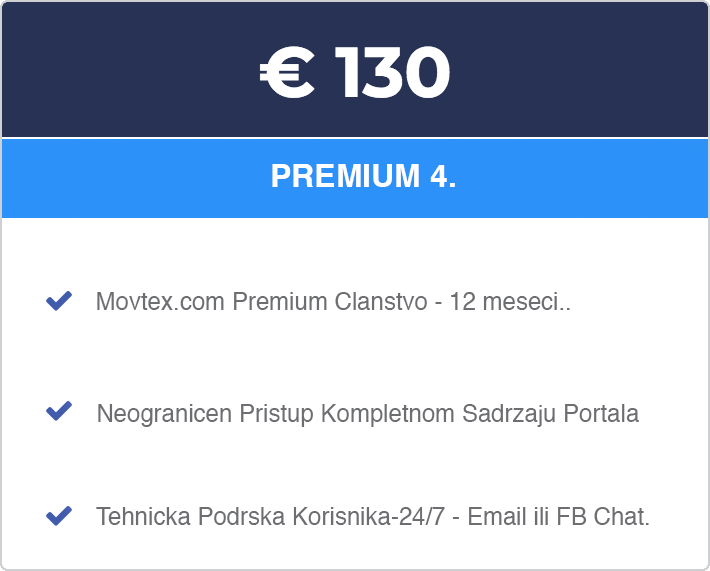 € 130

PREMIUM 4.

Movtex.com Premium Clanstvo - 12 meseci..

Neogranicen Pristup Kompletnom Sadrzaju Portala

Tehnicka Podrska Korisnika-24/7 - Email ili FB Chat.